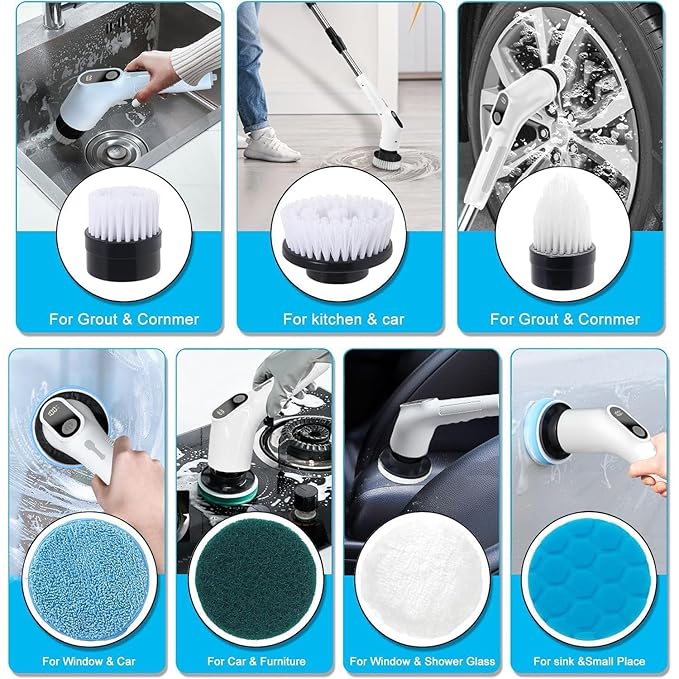 For Grout & Cornmer

For kitchen & car

For Grout & Cornmer

For Window & Car

For Car & Furniture

For Window & Shower Glass

For sink &Small Place