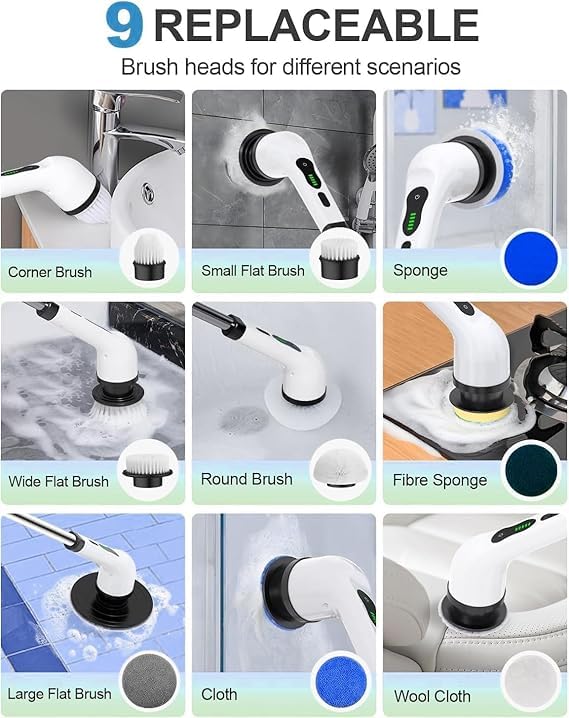 9 REPLACEABLE

Brush heads for different scenarios

Corner Brush

Small Flat Brush

Sponge

Wide Flat Brush

Round Brush

Fibre Sponge

Large Flat Brush

Cloth

Wool Cloth